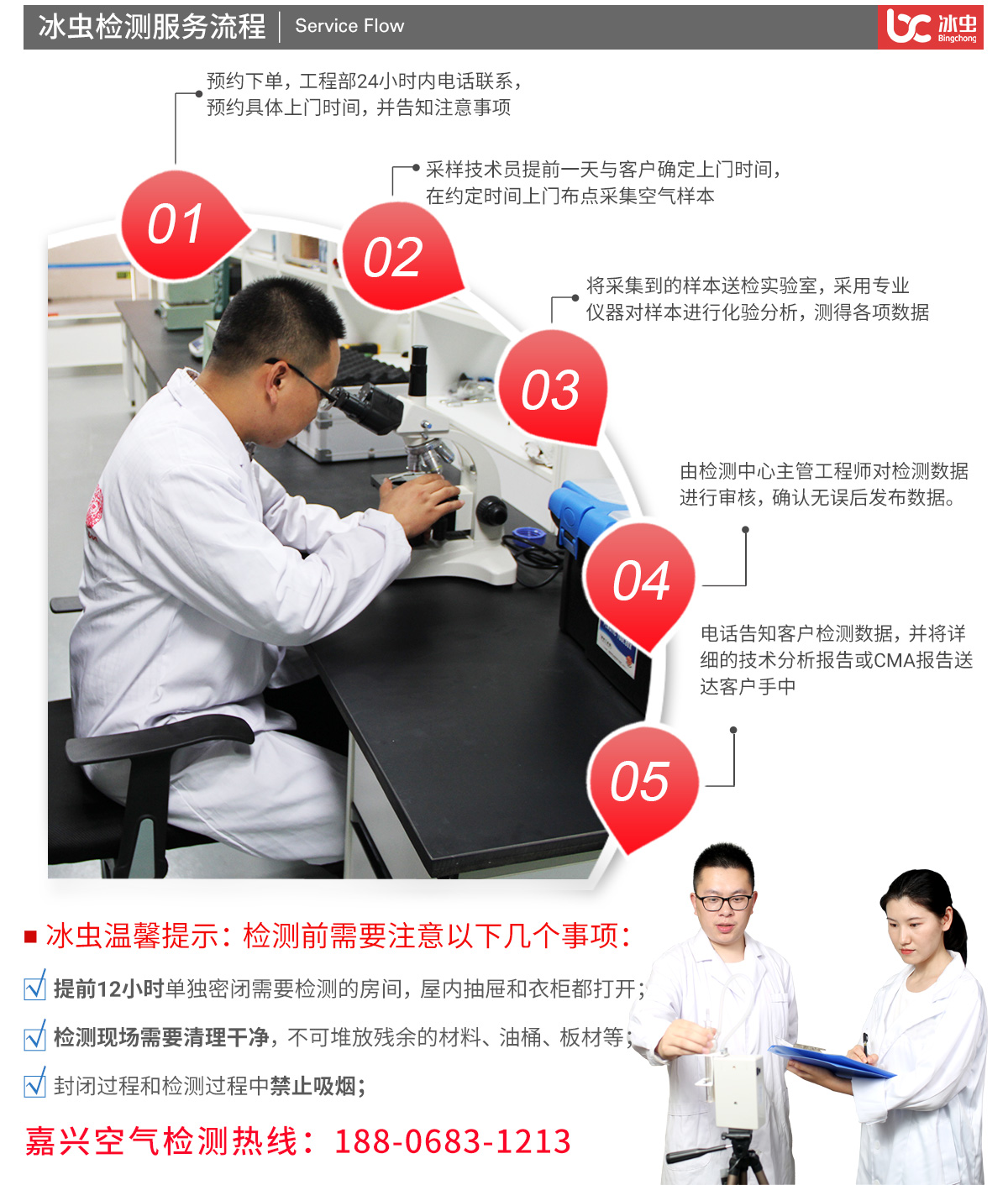 冰虫检测服务流程 | Service Flow

冰虫 Bingchong

预约下单，工程部24小时内电话联系，预约具体上门时间，并告知注意事项

01

采样技术员提前一天与客户确定上门时间，在约定时间上门布点采集空气样本

02

将采集到的样本送检实验室，采用专业仪器对样本进行化验分析，测得各项数据

03

由检测中心主管工程师对检测数据进行审核，确认无误后发布数据。

04

电话告知客户检测数据，并将详细的技术分析报告或CMA报告送达客户手中

05

■ 冰虫温馨提示：检测前需要注意以下几个事项：

提前12小时单独密闭需要检测的房间，屋内抽屉和衣柜都打开；

检测现场需要清理干净，不可堆放残余的材料、油桶、板材等；

封闭过程和检测过程中禁止吸烟；

嘉兴空气检测热线：188-0683-1213